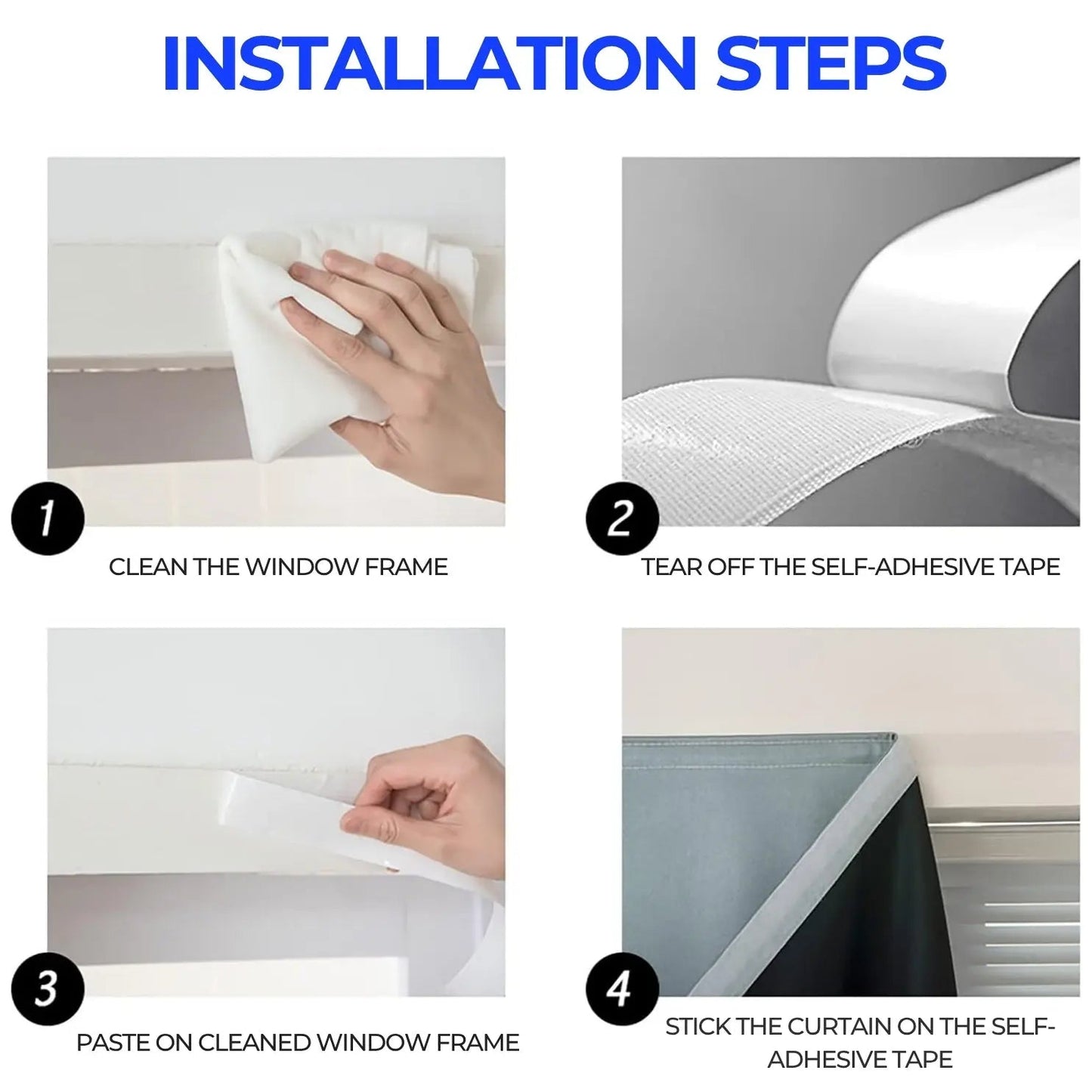 INSTALLATION STEPS

1

CLEAN THE WINDOW FRAME

2

TEAR OFF THE SELF-ADHESIVE TAPE

3

PASTE ON CLEANED WINDOW FRAME

4

STICK THE CURTAIN ON THE SELF-ADHESIVE TAPE